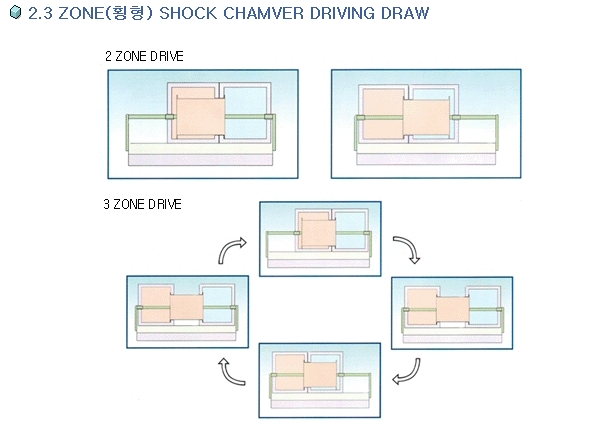 2.3 ZONE(횡형) SHOCK CHAMVER DRIVING DRAW

2 ZONE DRIVE

3 ZONE DRIVE